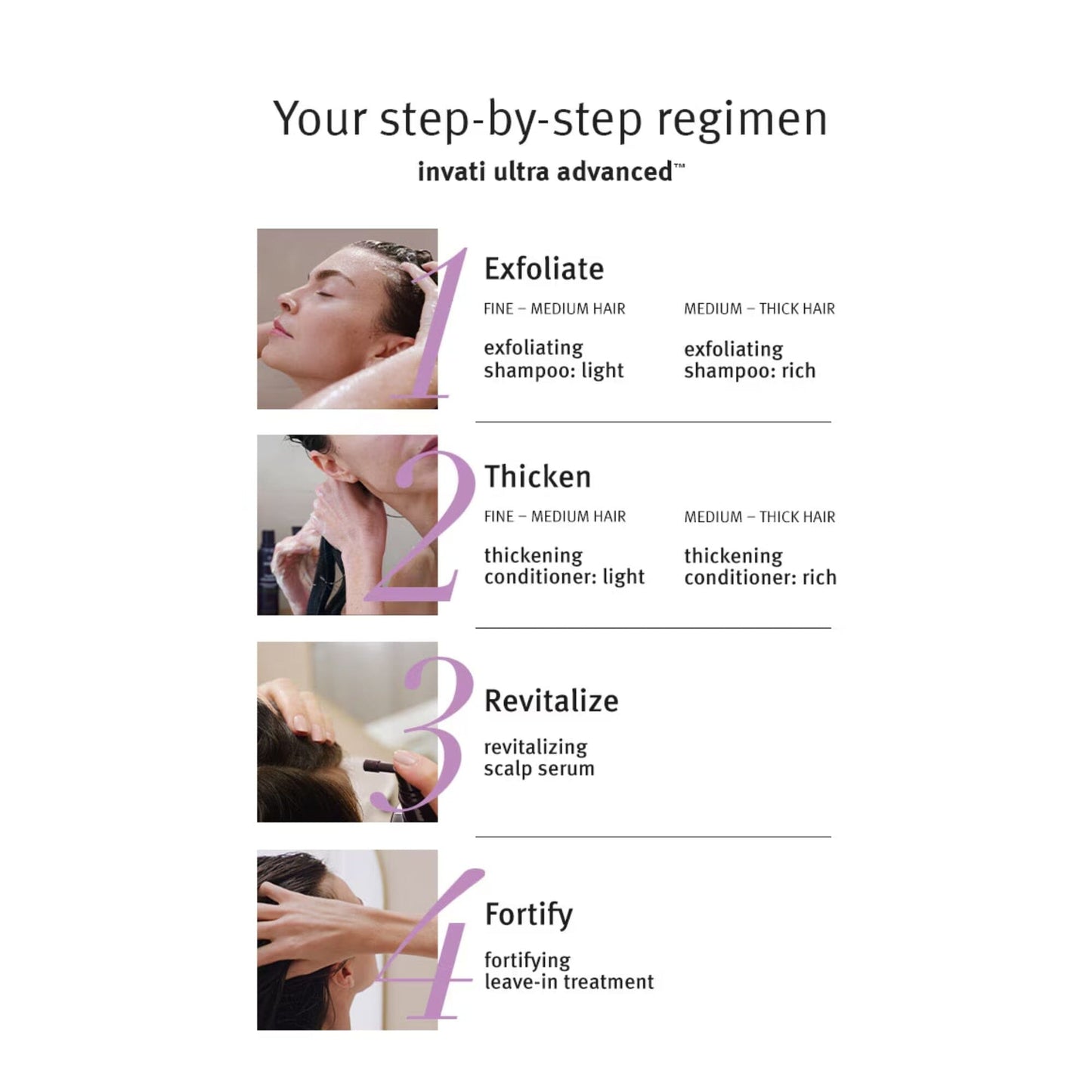 Your step-by-step regimen

invati ultra advanced™

1

Exfoliate

FINE – MEDIUM HAIR

exfoliating shampoo: light

MEDIUM – THICK HAIR

exfoliating shampoo: rich

2

Thicken

FINE – MEDIUM HAIR

thickening conditioner: light

MEDIUM – THICK HAIR

thickening conditioner: rich

3

Revitalize

revitalizing scalp serum

4

Fortify

fortifying leave-in treatment